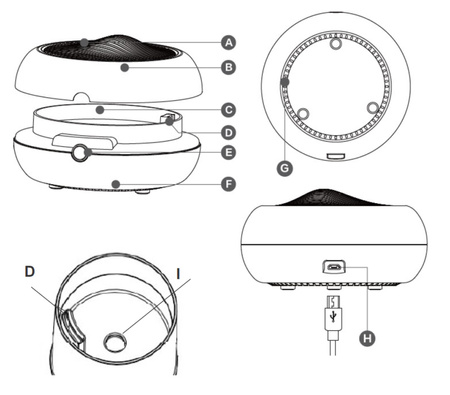 A
B
C
D
E
F
G
D
I
H